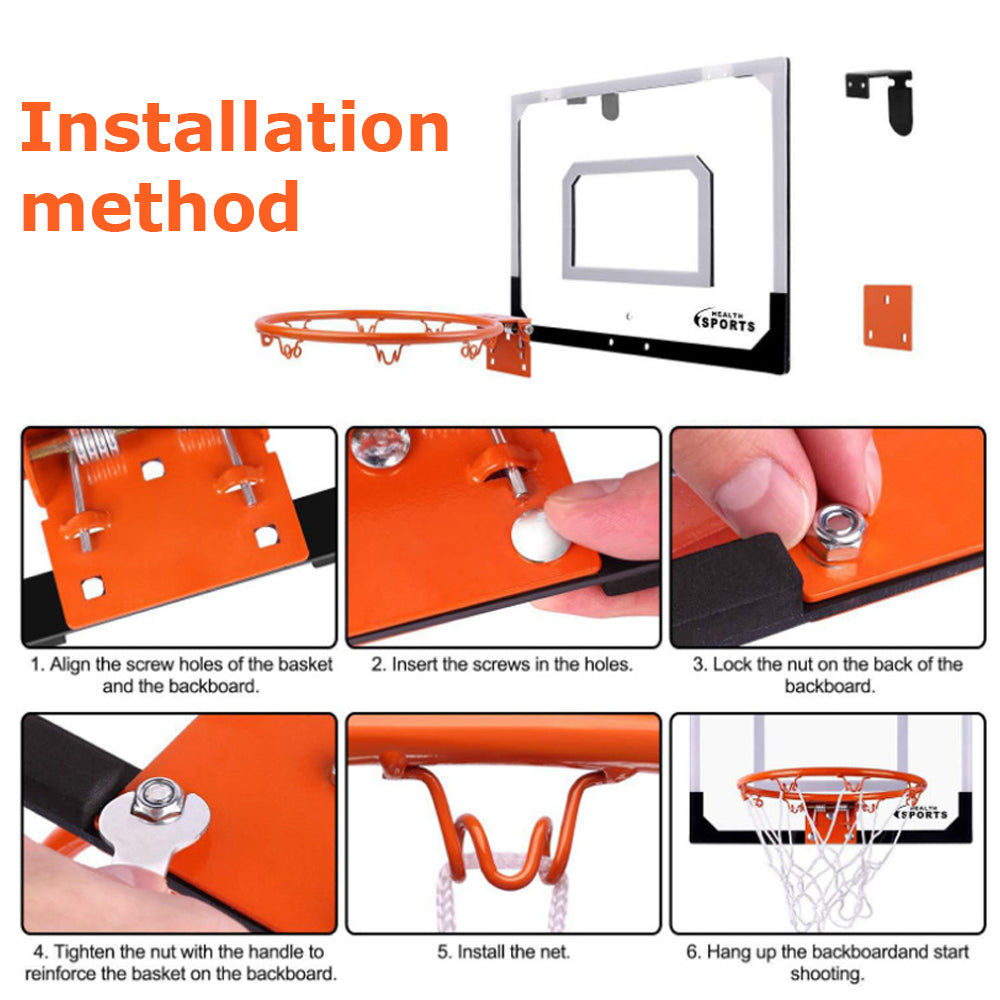 Installation method

HEALTH SPORTS

1. Align the screw holes of the basket and the backboard.

2. Insert the screws in the holes.

3. Lock the nut on the back of the backboard.

4. Tighten the nut with the handle to reinforce the basket on the backboard.

5. Install the net.

SPORTS

6. Hang up the backboardand start shooting.